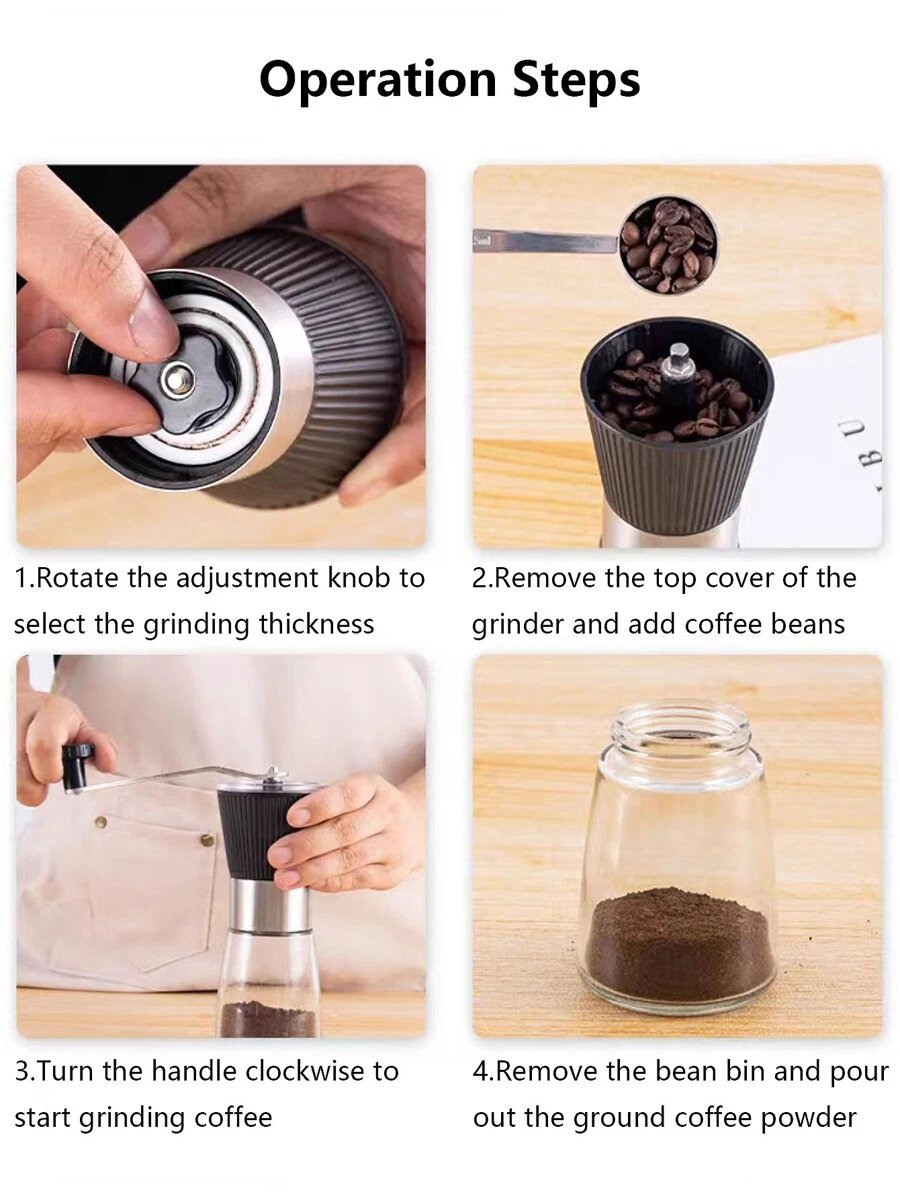 Operation Steps

1.Rotate the adjustment knob to select the grinding thickness

2.Remove the top cover of the grinder and add coffee beans

3.Turn the handle clockwise to start grinding coffee

4.Remove the bean bin and pour out the ground coffee powder