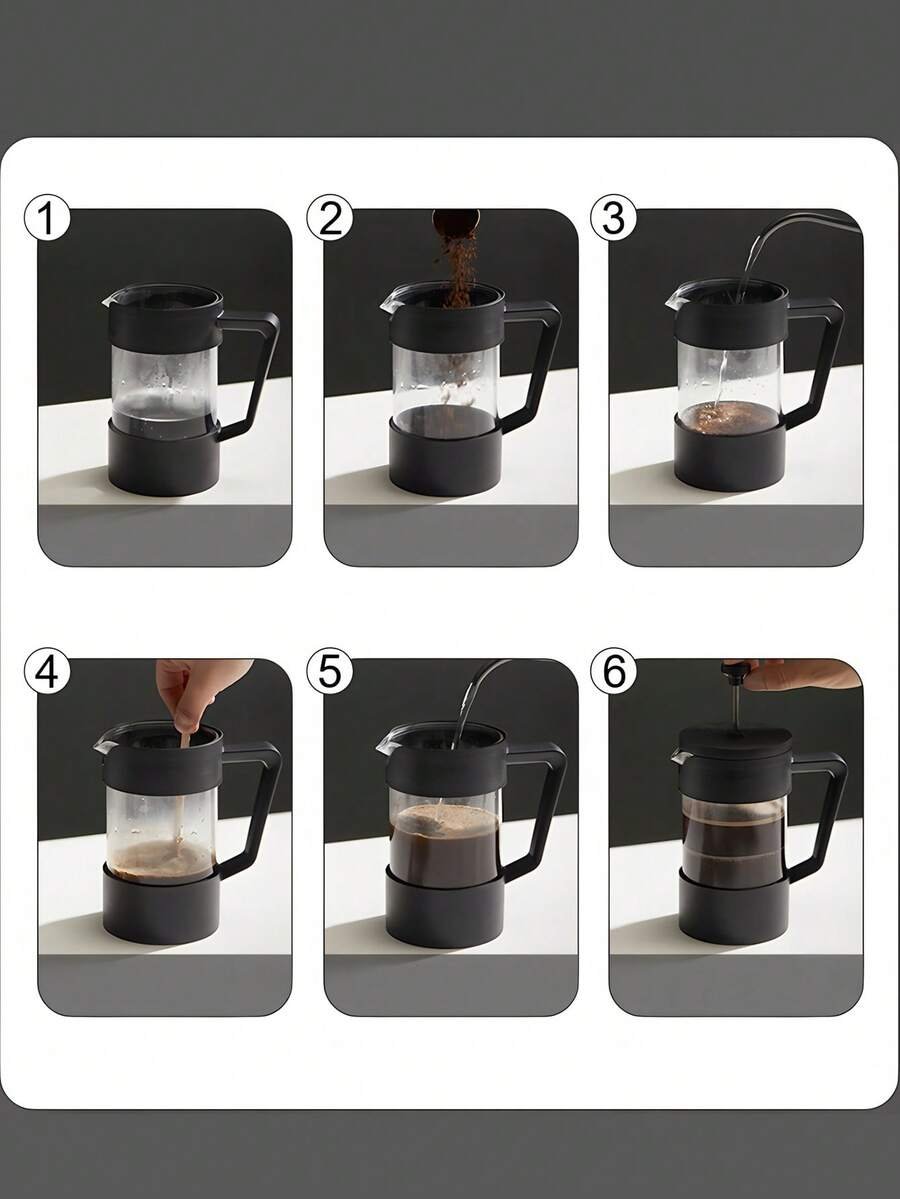 1
2
3
4
5
6