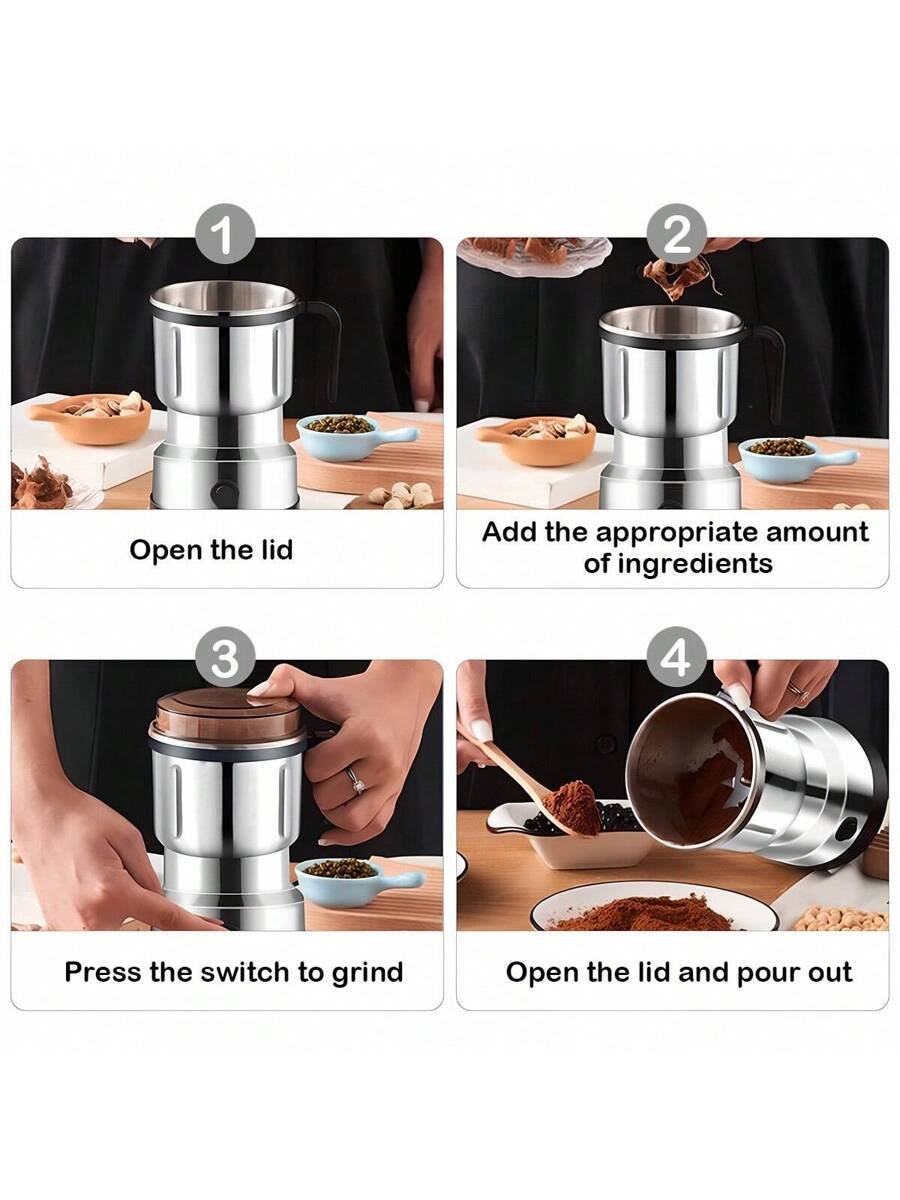 1

Open the lid

2

Add the appropriate amount of ingredients

3

Press the switch to grind

4

Open the lid and pour out