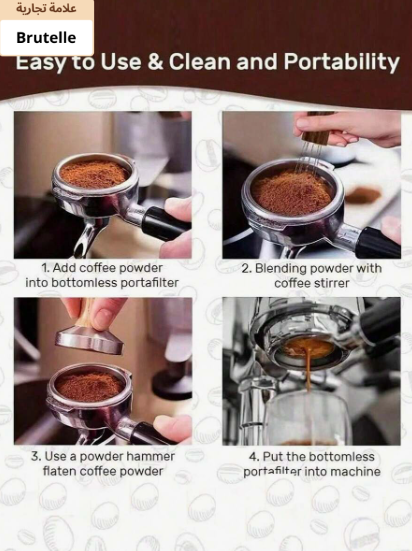 علامة تجارية
Brutelle

Easy to Use & Clean and Portability

1. Add coffee powder into bottomless portafilter

2. Blending powder with coffee stirrer

3. Use a powder hammer flaten coffee powder

4. Put the bottomless portafilter into machine